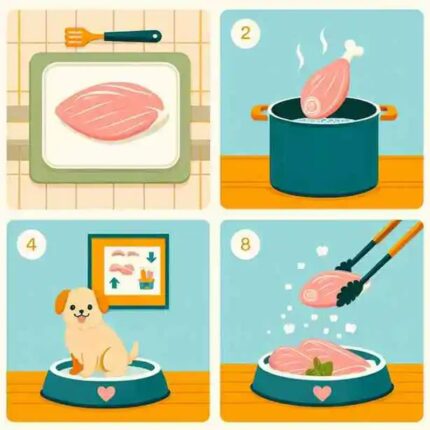 2

4

8